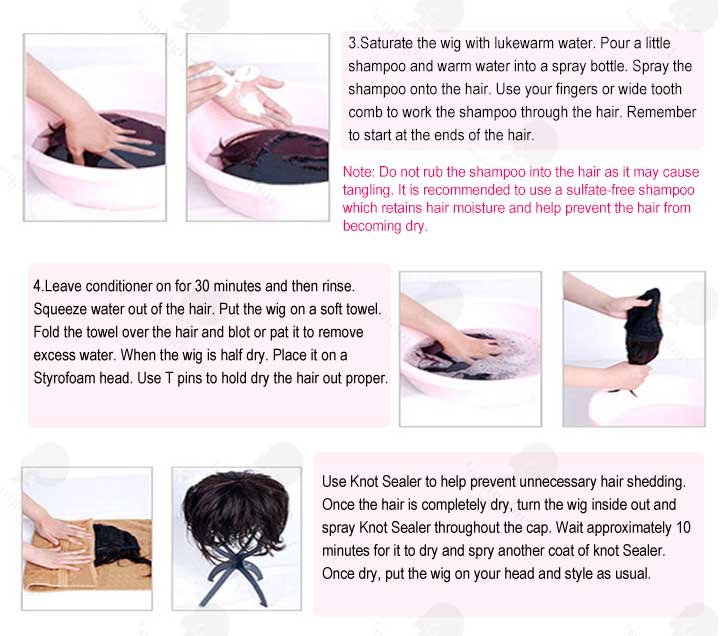 3.Saturate the wig with lukewarm water. Pour a little shampoo and warm water into a spray bottle. Spray the shampoo onto the hair. Use your fingers or wide tooth comb to work the shampoo through the hair. Remember to start at the ends of the hair.

Note: Do not rub the shampoo into the hair as it may cause tangling. It is recommended to use a sulfate-free shampoo which retains hair moisture and help prevent the hair from becoming dry.

4.Leave conditioner on for 30 minutes and then rinse. Squeeze water out of the hair. Put the wig on a soft towel. Fold the towel over the hair and blot or pat it to remove excess water. When the wig is half dry. Place it on a Styrofoam head. Use T pins to hold dry the hair out proper.

Use Knot Sealer to help prevent unnecessary hair shedding. Once the hair is completely dry, turn the wig inside out and spray Knot Sealer throughout the cap. Wait approximately 10 minutes for it to dry and spry another coat of knot Sealer. Once dry, put the wig on your head and style as usual.